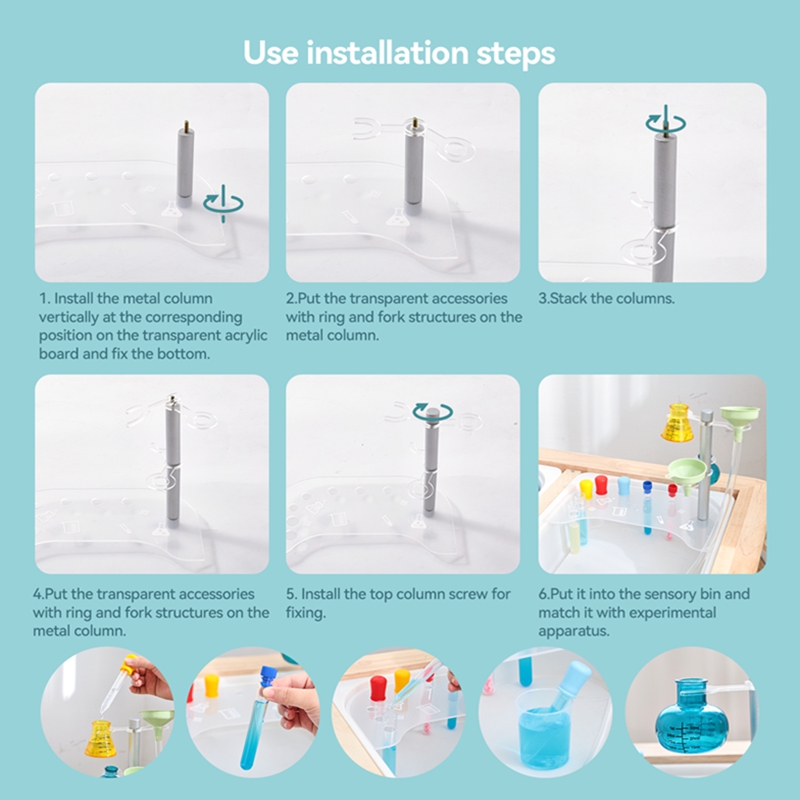 Use installation steps

1. Install the metal column vertically at the corresponding position on the transparent acrylic board and fix the bottom.

2.Put the transparent accessories with ring and fork structures on the metal column.

3.Stack the columns.

4.Put the transparent accessories with ring and fork structures on the metal column.

5. Install the top column screw for fixing.

6.Put it into the sensory bin and match it with experimental apparatus.